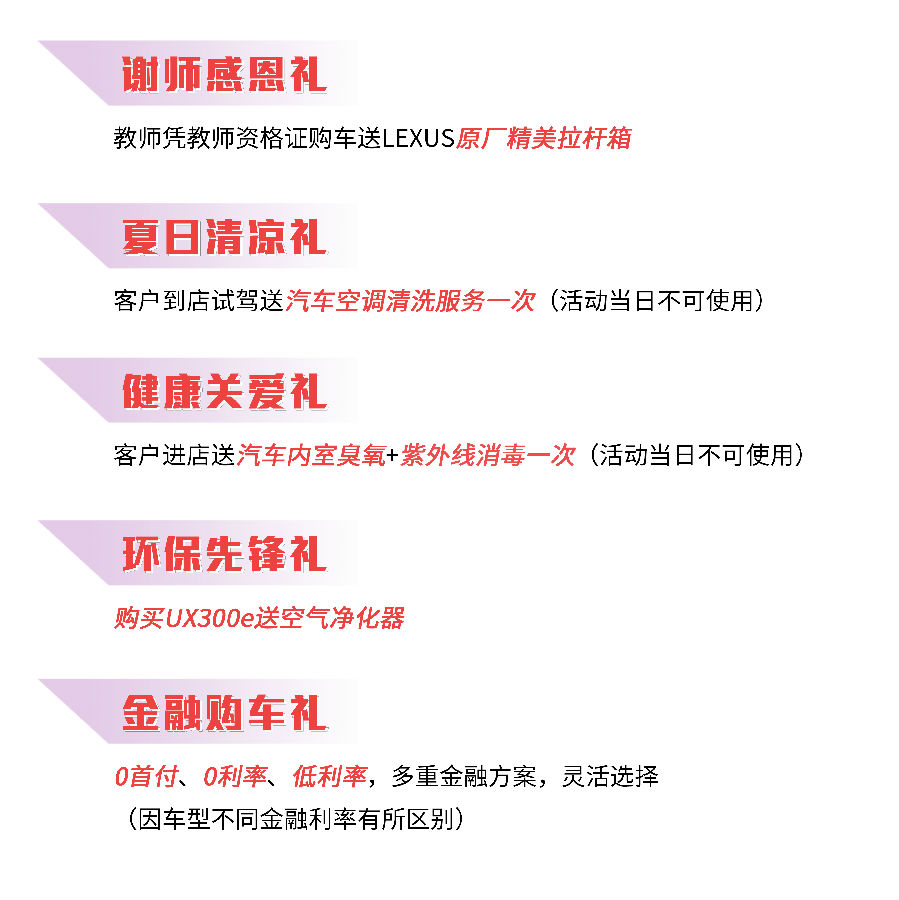 谢师感恩礼

教师凭教师资格证购车送LEXUS原厂精美拉杆箱

夏日清凉礼

客户到店试驾送汽车空调清洗服务一次（活动当日不可使用）

健康关爱礼

客户进店送汽车内室臭氧+紫外线消毒一次（活动当日不可使用）

环保先锋礼

购买UX300e送空气净化器

金融购车礼

0首付、0利率、低利率，多重金融方案，灵活选择
（因车型不同金融利率有所区别）